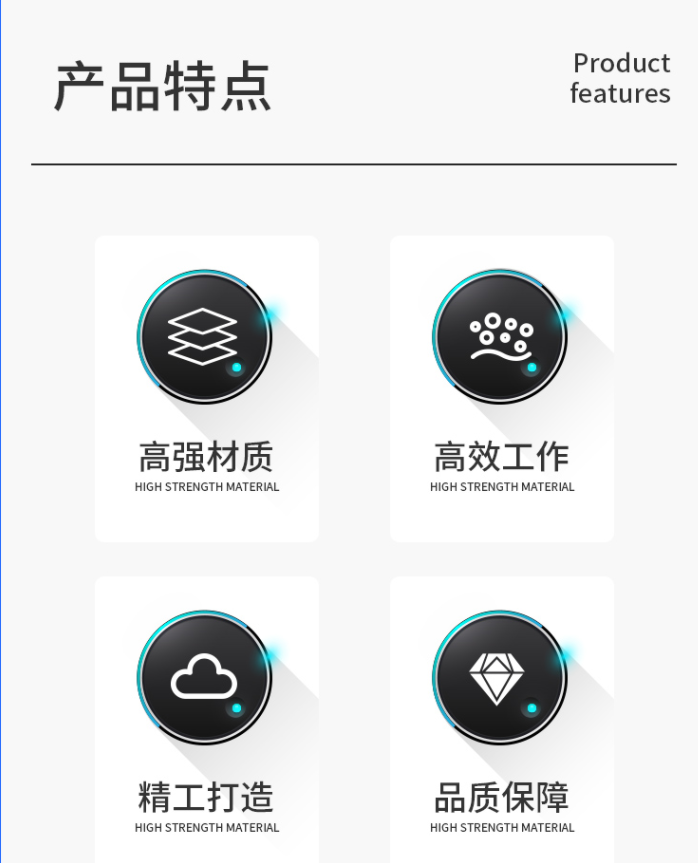 产品特点

Product features

高强材质
HIGH STRENGTH MATERIAL

高效工作
HIGH STRENGTH MATERIAL

精工打造
HIGH STRENGTH MATERIAL

品质保障
HIGH STRENGTH MATERIAL